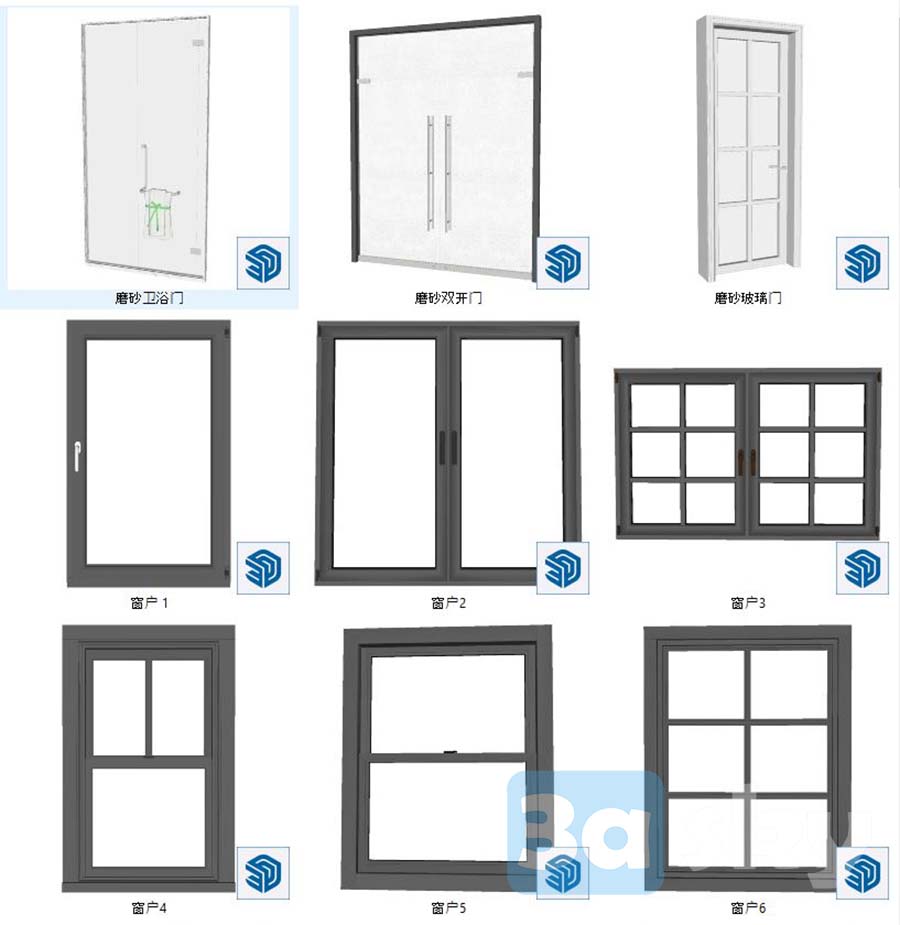 磨砂卫浴门

磨砂双开门

磨砂玻璃门

窗户 1

窗户2

窗户3

窗户4

窗户5

窗户6